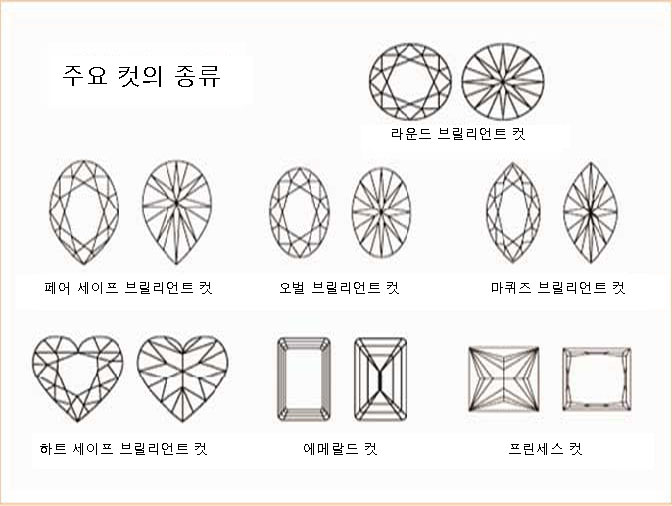 주요 컷의 종류

라운드 브릴리언트 컷

페어 세이프 브릴리언트 컷

오벌 브릴리언트 컷

마퀴즈 브릴리언트 컷

하트 세이프 브릴리언트 컷

에메랄드 컷

프린세스 컷